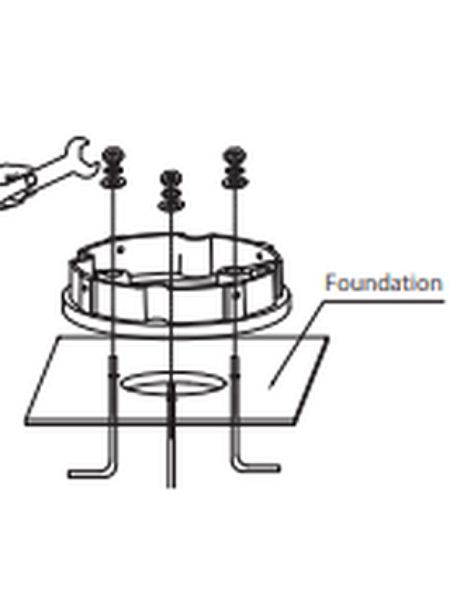 Foundation