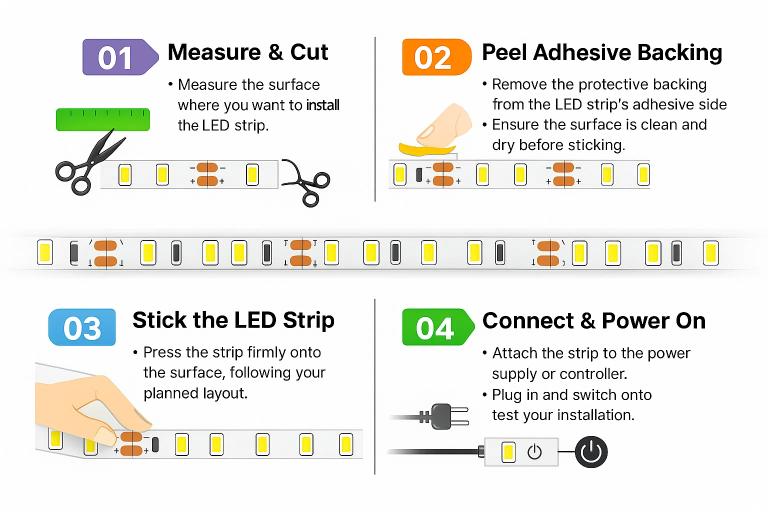 01 Measure & Cut

• Measure the surface where you want to install the LED strip.

02 Peel Adhesive Backing

• Remove the protective backing from the LED strip's adhesive side
• Ensure the surface is clean and dry before sticking.

03 Stick the LED Strip

• Press the strip firmly onto the surface, following your planned layout.

04 Connect & Power On

• Attach the strip to the power supply or controller.
• Plug in and switch onto test your installation.